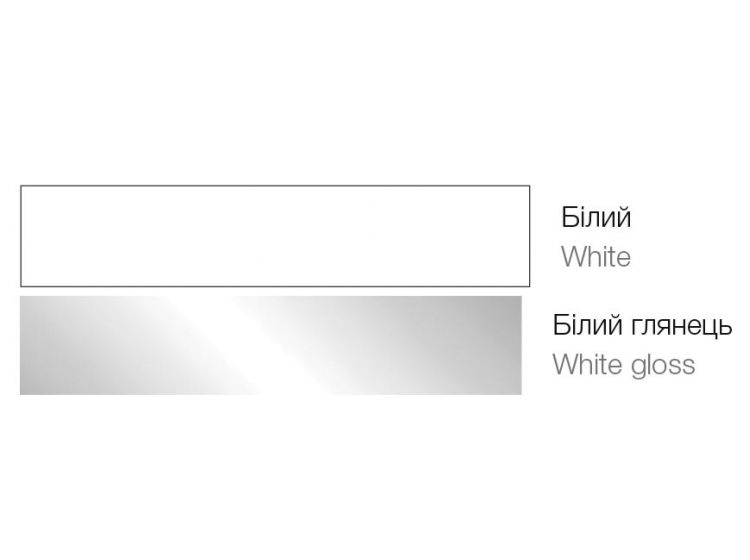 Білий
White

Білий глянець
White gloss